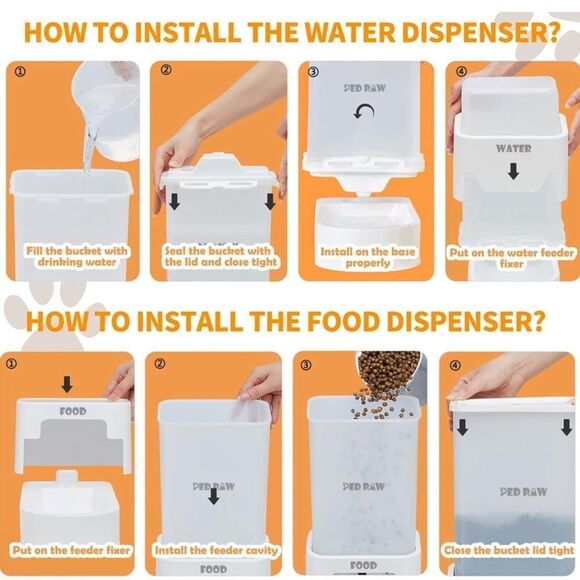 HOW TO INSTALL THE WATER DISPENSER?

①
Fill the bucket with drinking water

②
Seal the bucket with the lid and close tight

③
PED RAW
Install on the base properly

④
WATER
Put on the water feeder fixer

HOW TO INSTALL THE FOOD DISPENSER?

①
FOOD
Put on the feeder fixer

②
PED RAW
Install the feeder cavity
FOOD

③
PED RAW
FOOD

④
PED RAW
Close the bucket lid tight